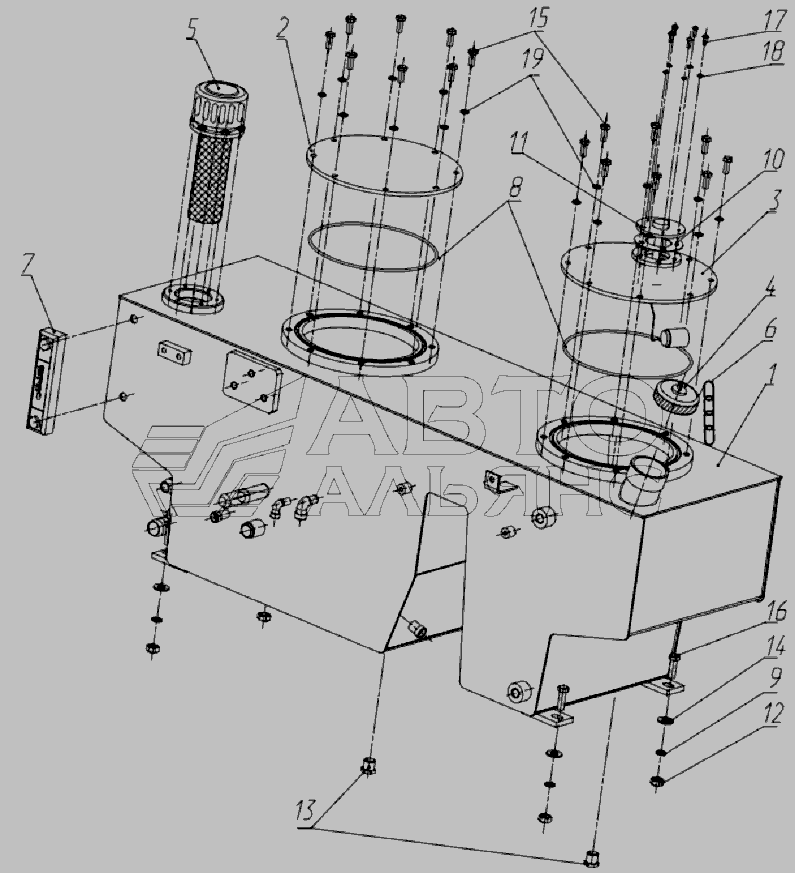 5
2
15
17
18
19
11
10
3
8
7
4
6
1
АВТО
АЛЬЯНС
16
14
9
12
13