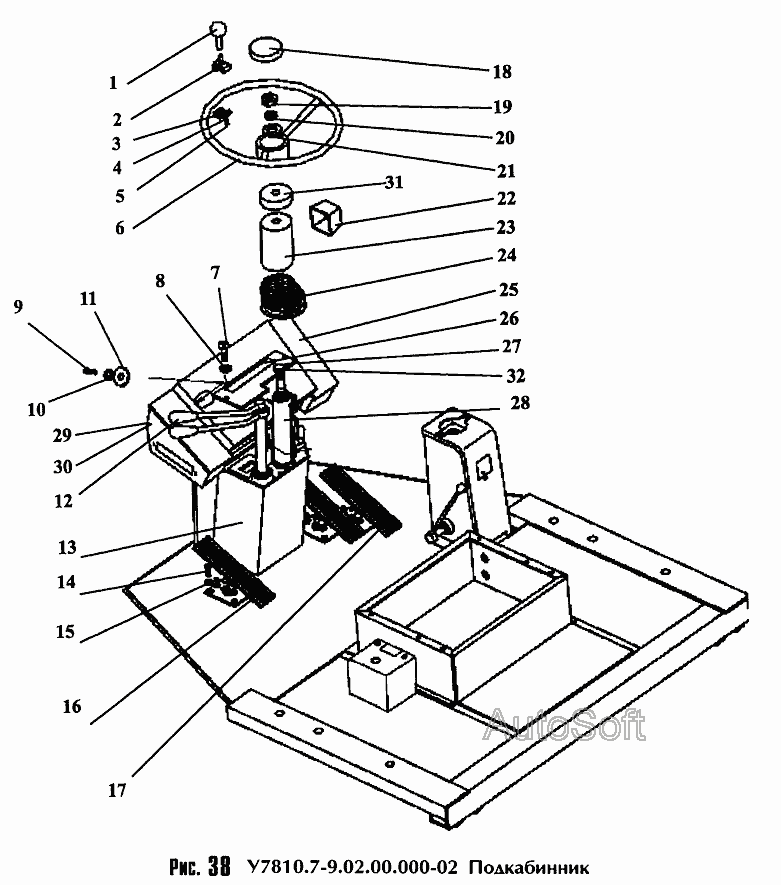 1
2
3
4
5
6
18
19
20
21
31
22
23
24
25
26
27
32
28
7
8
9
11
10
29
30
12
13
14
15
16
17

AutoSoft

Рис. 38 У7810.7-9.02.00.000-02 Подкабинник