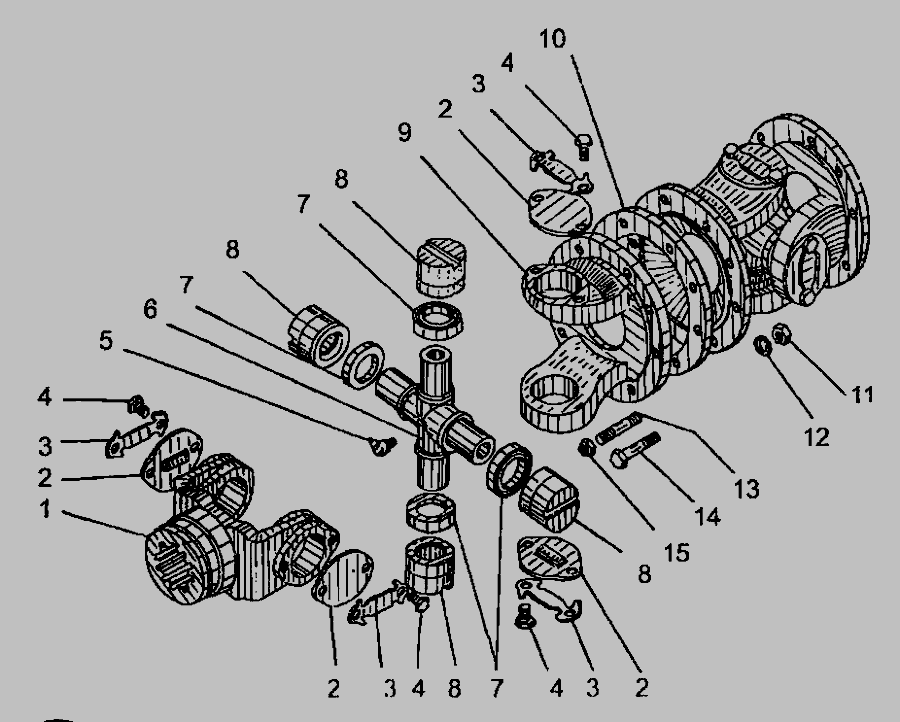 10
4
3
2
9
8
7
8
7
6
5
4
3
2
1
11
12
13
14
15
8
2
3
4
8
7
4
3
2