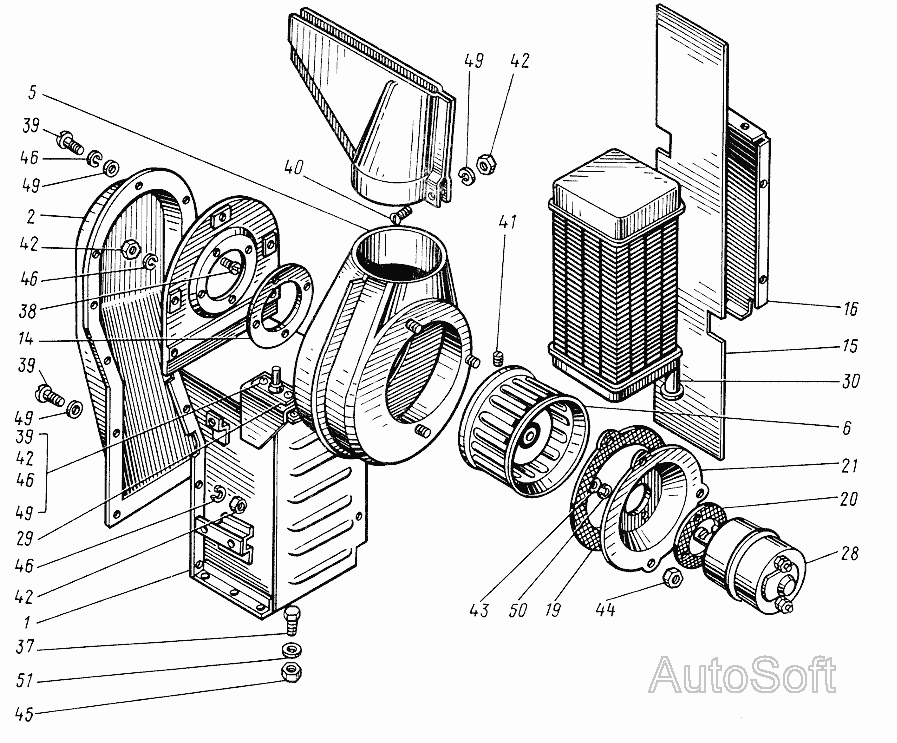 5
39
46
49
2
42
46
38
14
39
49
39
42
46
49
29
46
42
1
37
51
45
40
49
42
41
16
15
30
6
21
20
28
43
50
19
44
AutoSoft