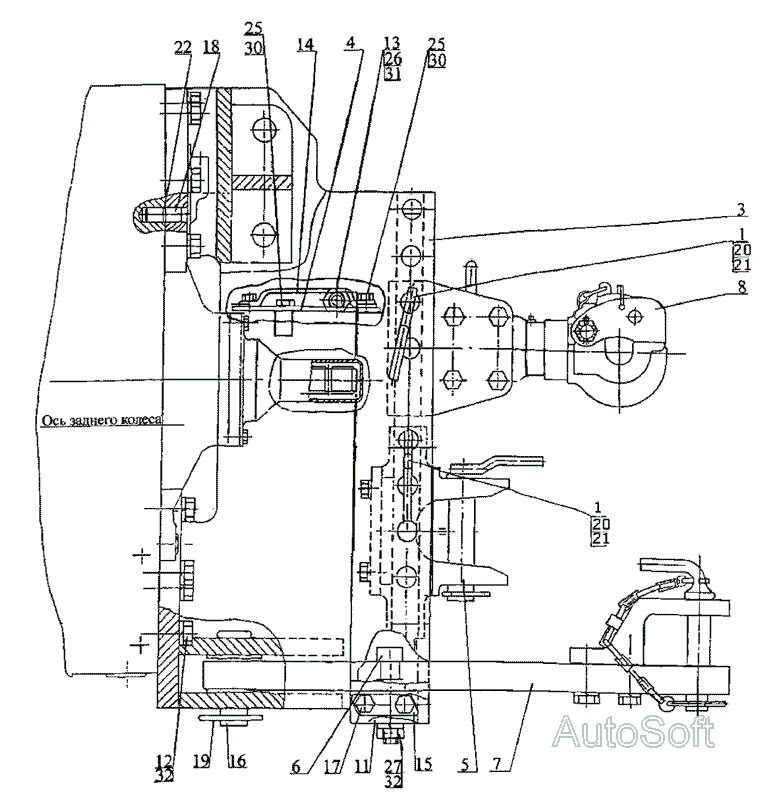 22
18
25
30
14
4
13
26
31
25
30
3
1
20
21
8
Ось заднего колеса
1
20
21
12
32
19
16
6
17
11
27
32
15
5
7
AutoSoft