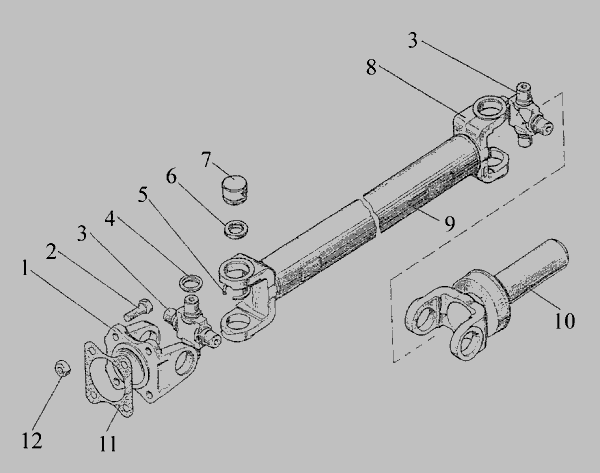 3
8
7
6
5
4
3
2
1
9
10
12
11