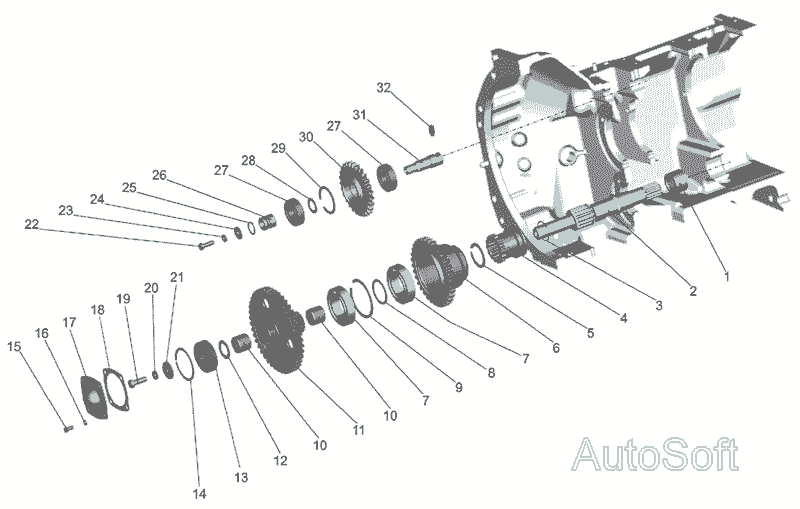 32
31
27
30
29
28
27
26
25
24
23
22
21
20
19
18
17
16
15
14
13
12
10
11
10
7
9
8
7
6
5
4
3
2
1
AutoSoft