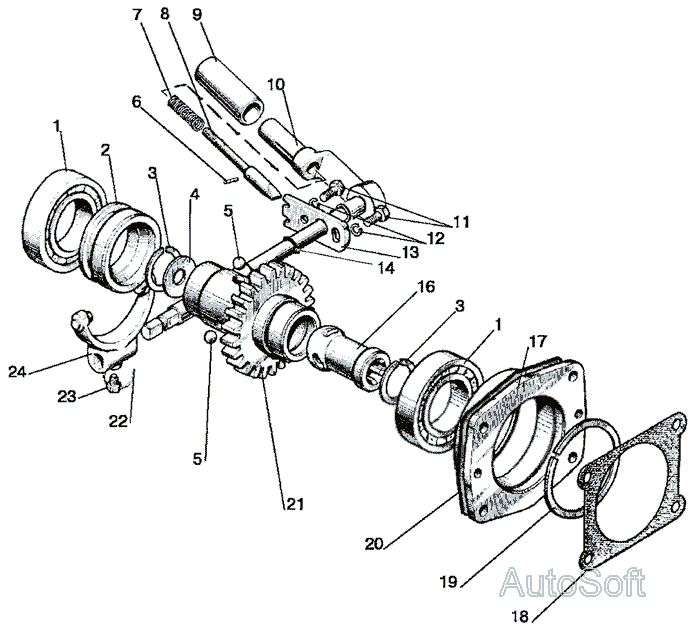 7
8
9
10
6
1
2
3
4
5
11
12
13
14
16
3
1
17
24
23
22
5
21
20
19
18
AutoSoft