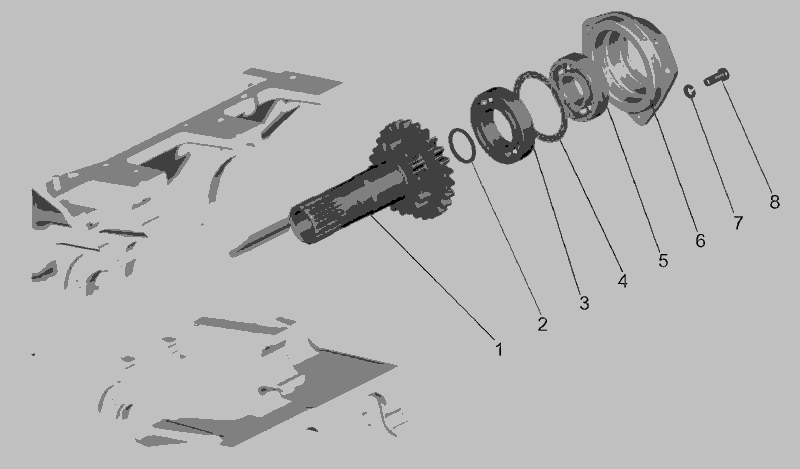 1
2
3
4
5
6
7
8