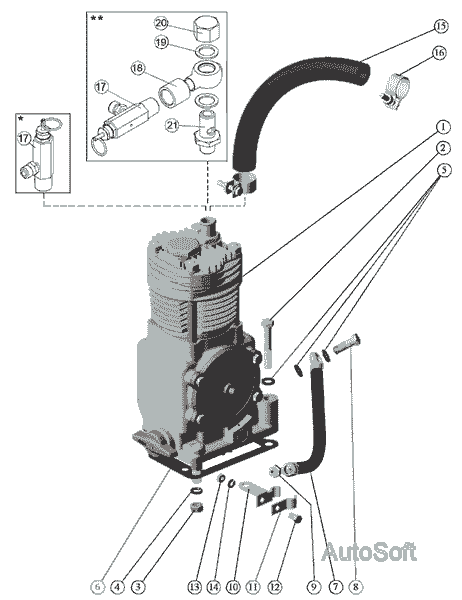 **
20
19
18
17
21
*
17
15
16
1
2
5
AutoSoft
6
4
3
13
14
10
11
12
9
7
8