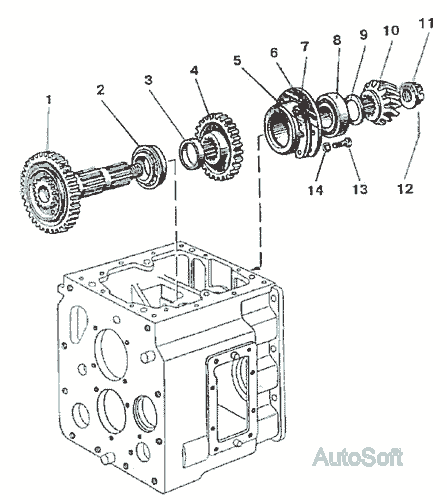 1
2
3
4
5
6
7
8
9
10
11
12
13
14
AutoSoft