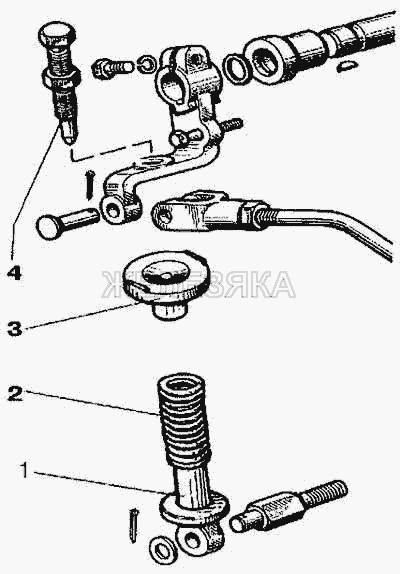 4
ЖЕЛЕЗЯКА
3
2
1