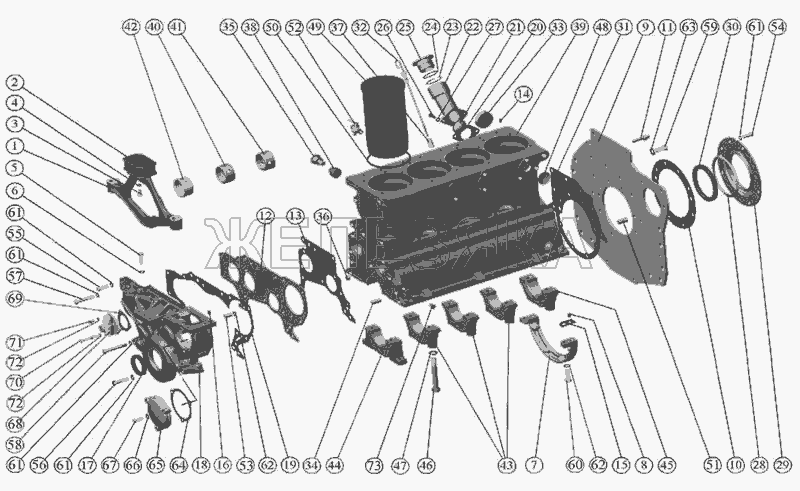 42 40 41 35 38 50 52 49 37 32 26 25 24 23 22 27 21 20 33 39 48 31 9 11 63 59 30 61 54

2
4
3
1
5
6
61
55
61
57
69
71
72
70
72
68
58

14
12 13 36

ЖЕЛЕЗЯКА

61 56 61 17 67 66 65 64 18 16 53 62 19 34 44 73 47 46 43 7 60 62 15 8 45 51 10 28 29