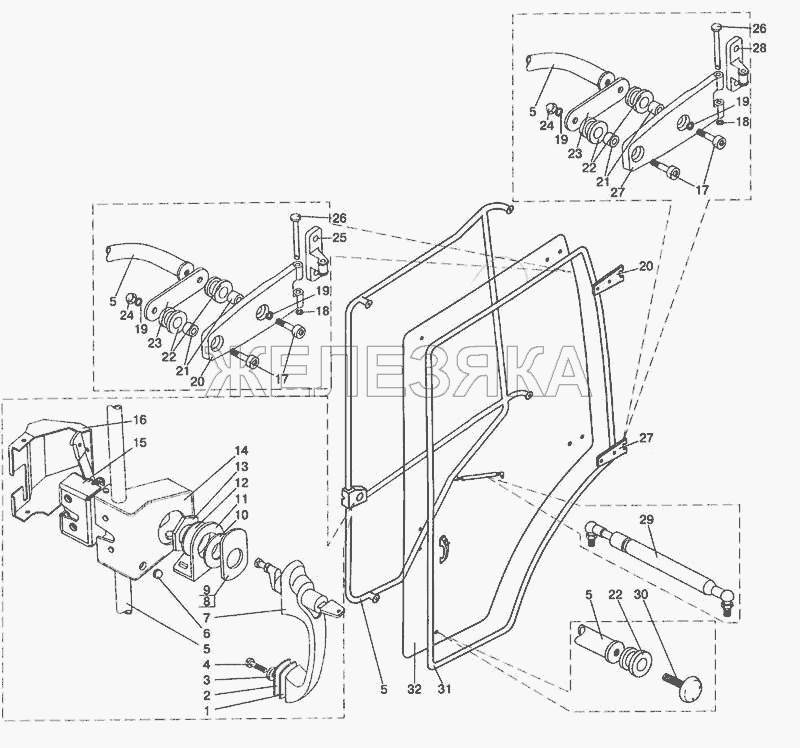 26
28
5
24
19
23
22
21
27
19
18
17
26
25
5
24
19
23
22
21
20
19
18
17
20
ЖЕЛЕЗЯКА
16
15
14
13
12
11
10
9
8
7
6
5
4
3
2
1
27
29
5
22
30
5
32
31