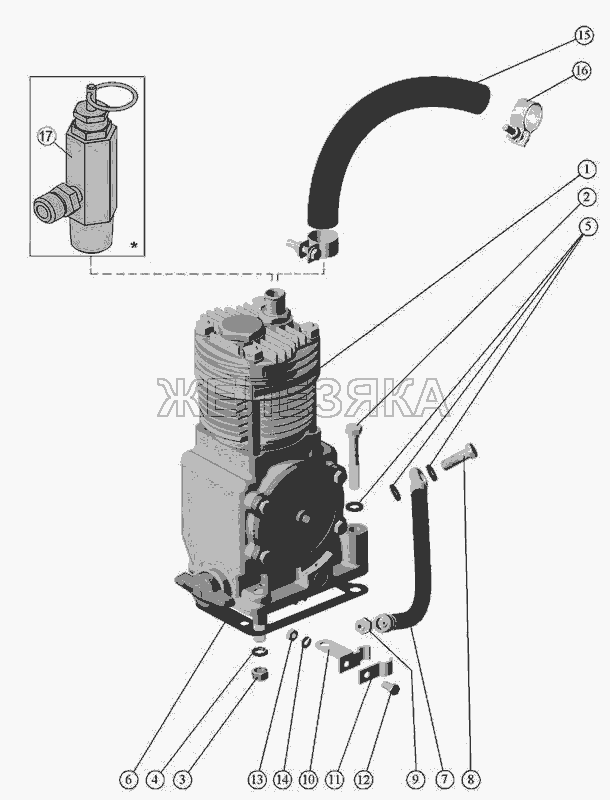 15
16
17
*
1
2
5
ЖЕЛЕЗЯКА
6
4
3
13
14
10
11
12
9
7
8