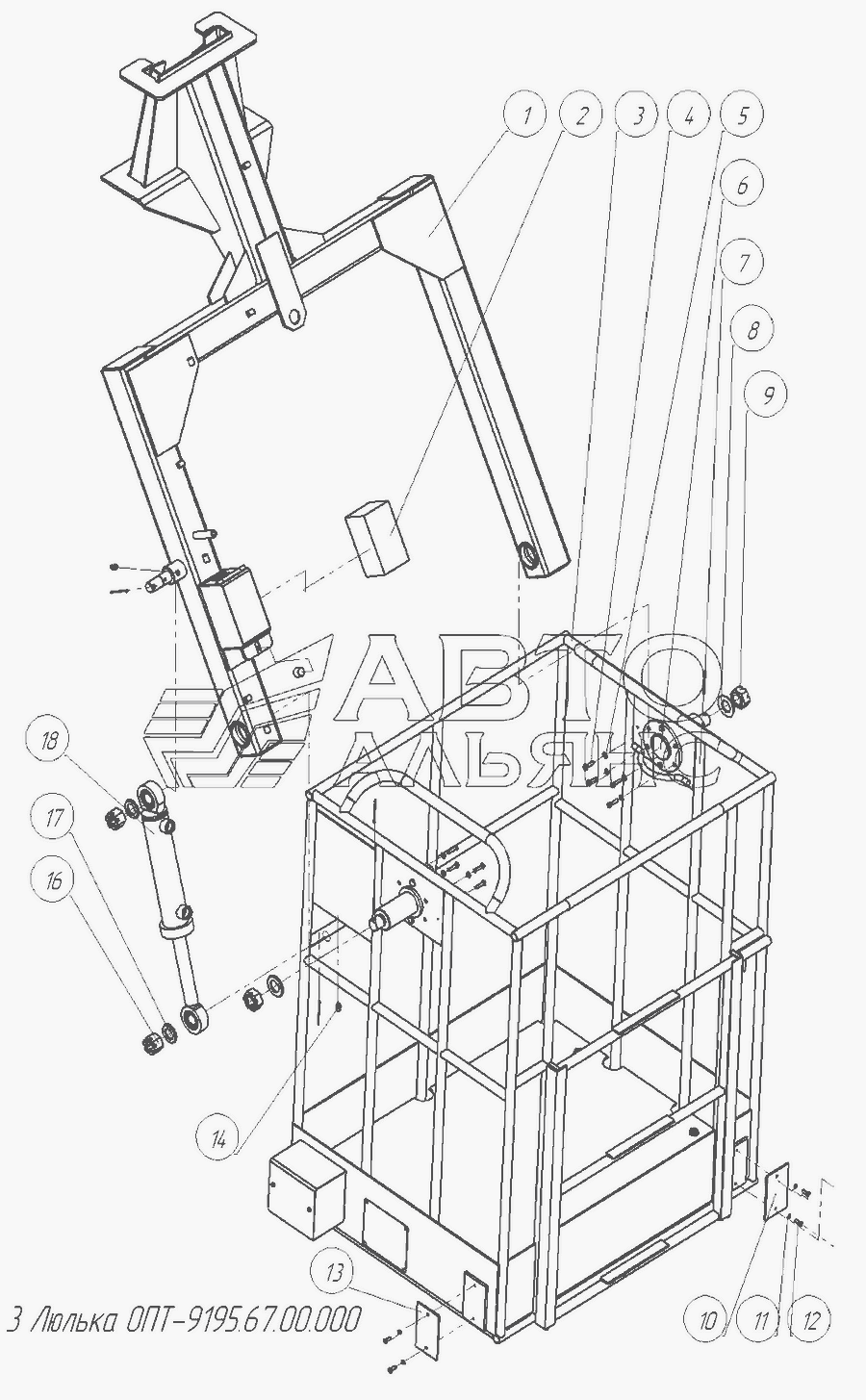 1
2
3
4
5
6
7
8
9
АВТО
АЛЬЯНС
18
17
16
14
13
10
11
12
3 Люлька ОПТ-9195.67.00.000