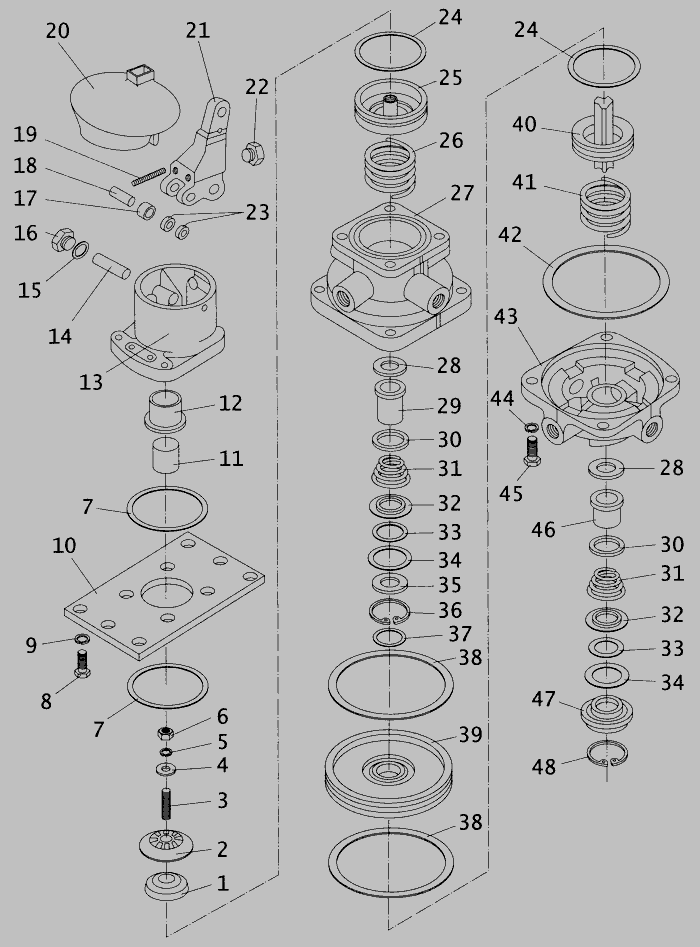 20
21
22
19
18
17
23
16
15
14
13
12
11
7
10
9
8
7
6
5
4
3
2
1
24
25
26
27
28
29
30
31
32
33
34
35
36
37
38
39
38
24
40
41
42
43
44
45
28
46
30
31
32
33
34
47
48