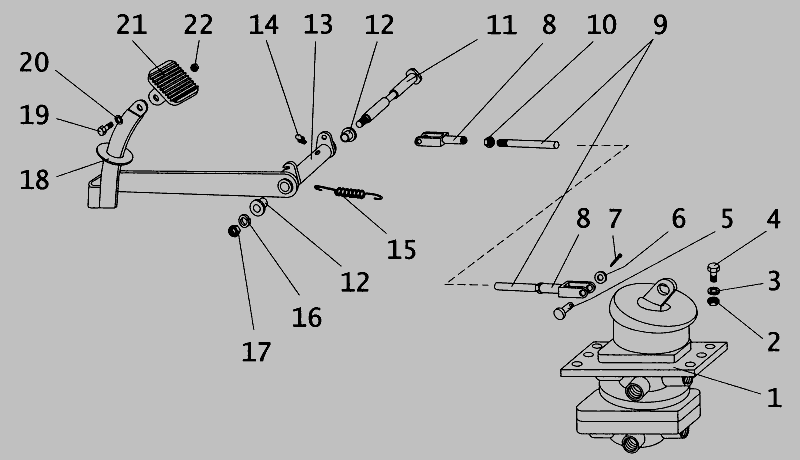 21 22 14 13 12 11 8 10 9
20
19
18
15
12
16
17
8 7 6 5 4
3
2
1