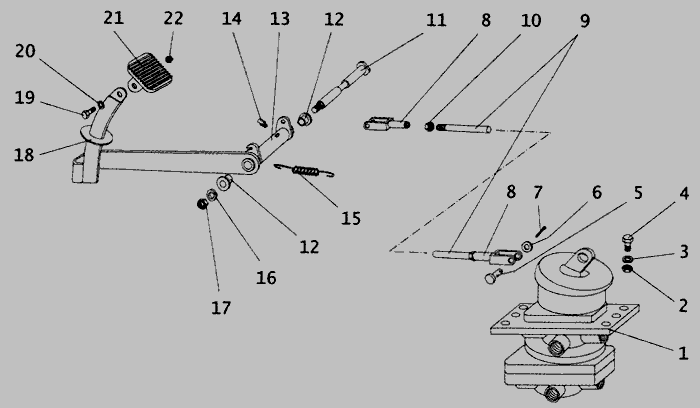 21 22 14 13 12 11 8 10 9
20
19
18
15
12
16
17
8 7 6 5 4
3
2
1