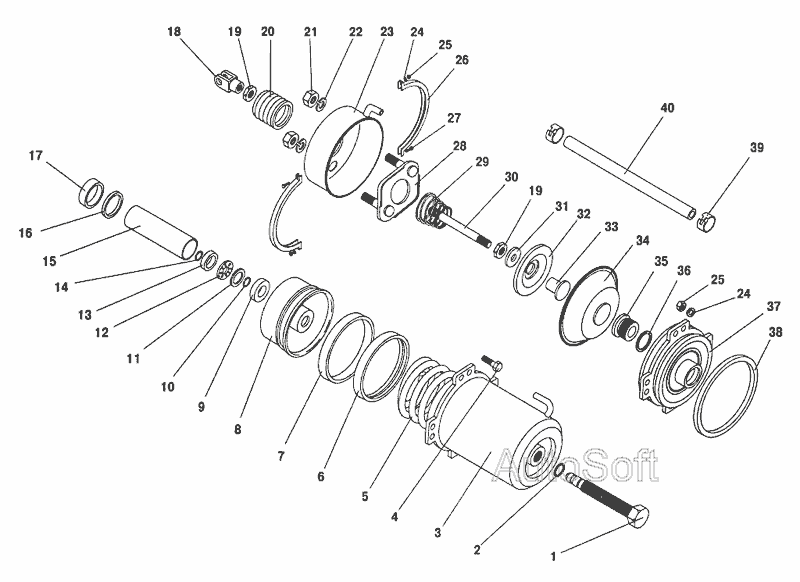 18
19
20
21
22
23
24
25
26
27
28
29
30
19
31
32
33
34
35
36
25
24
37
38
40
39
17
16
15
14
13
12
11
10
9
8
7
6
5
4
3
2
1
AutoSoft