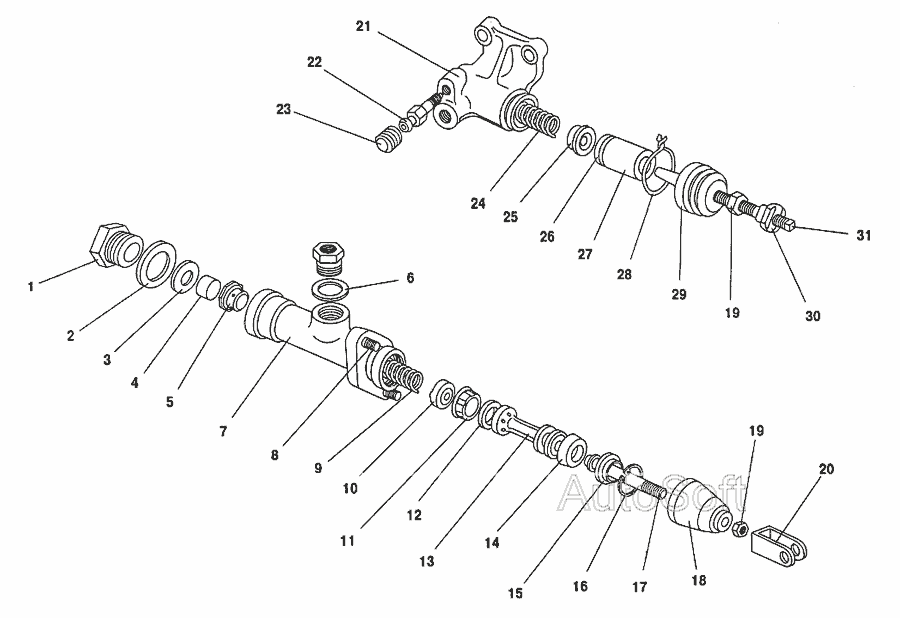 21
22
23
24
25
26
27
28
29
19
30
31
1
2
3
4
5
6
7
8
9
10
11
12
13
14
15
16
17
18
19
20
AutoSoft