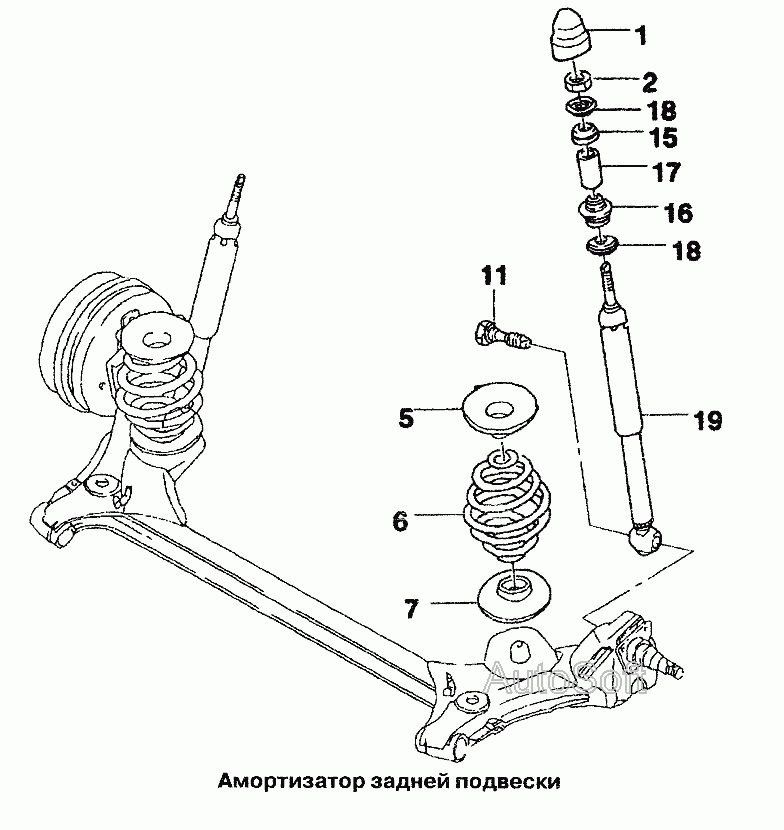 1
2
18
15
17
16
18
11
5
19
6
7
AutoSoft
Амортизатор задней подвески