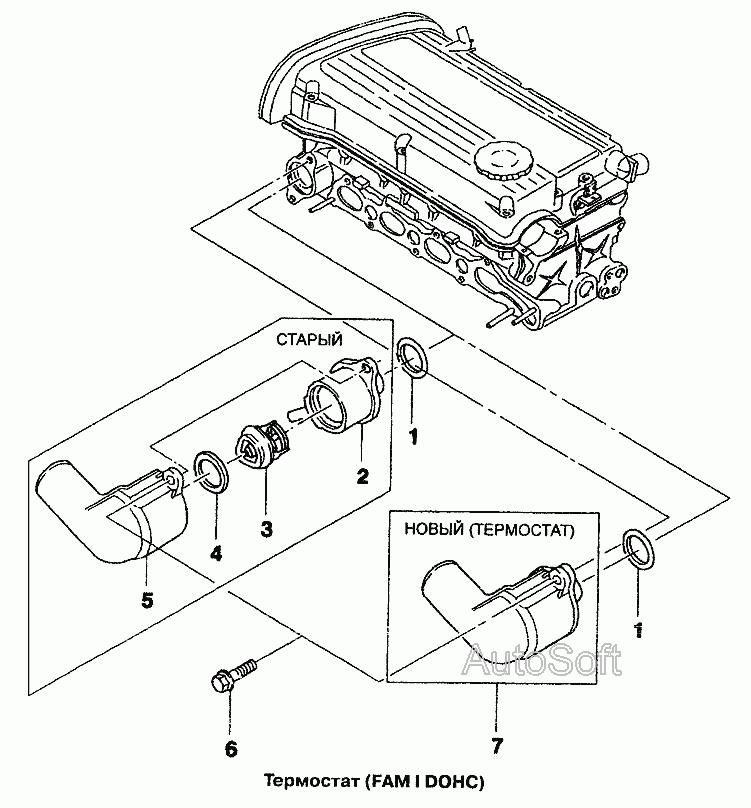 СТАРЫЙ

1

2

3

4

5

НОВЫЙ (ТЕРМОСТАТ)

1

AutoSoft

6

7

Термостат (FAM I DOHC)