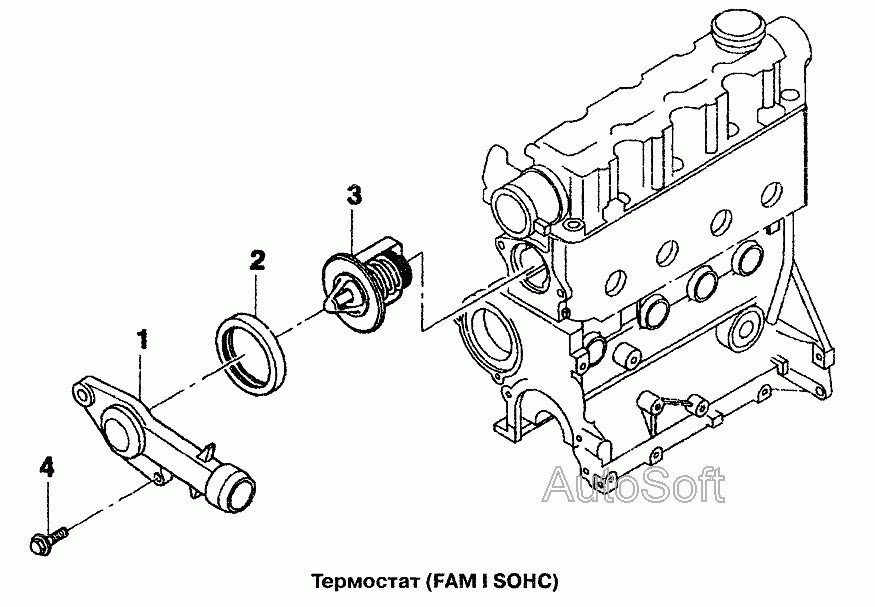 3
2
1
4
AutoSoft
Термостат (FAM I SOHC)