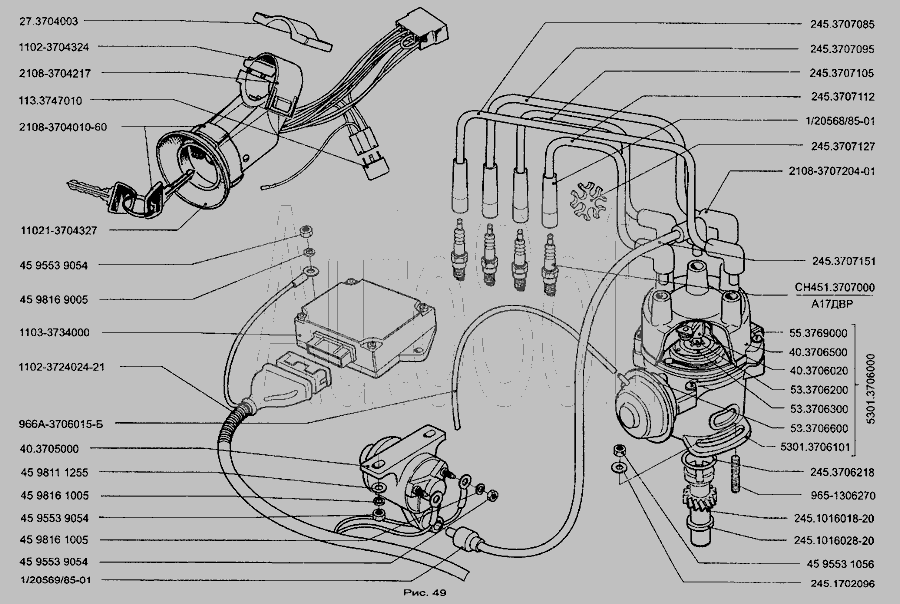 27.3704003
1102-3704324
2108-3704217
113.3747010
2108-3704010-60
11021-3704327
45 9553 9054
45 9816 9005
1103-3734000
1102-3724024-21
966А-3706015-Б
40.3705000
45 9811 1255
45 9816 1005
45 9553 9054
45 9816 1005
45 9553 9054
1/20569/85-01
245.3707085
245.3707095
245.3707105
245.3707112
1/20568/85-01
245.3707127
2108-3707204-01
245.3707151
СН451.3707000
А17ДВР
55.3769000
40.3706500
40.3706020
53.3706200
53.3706300
53.3706600
5301.3706101
5301.3706000
245.3706218
965-1306270
245.1016018-20
245.1016028-20
45 9553 1056
245.1702096
Рис. 49