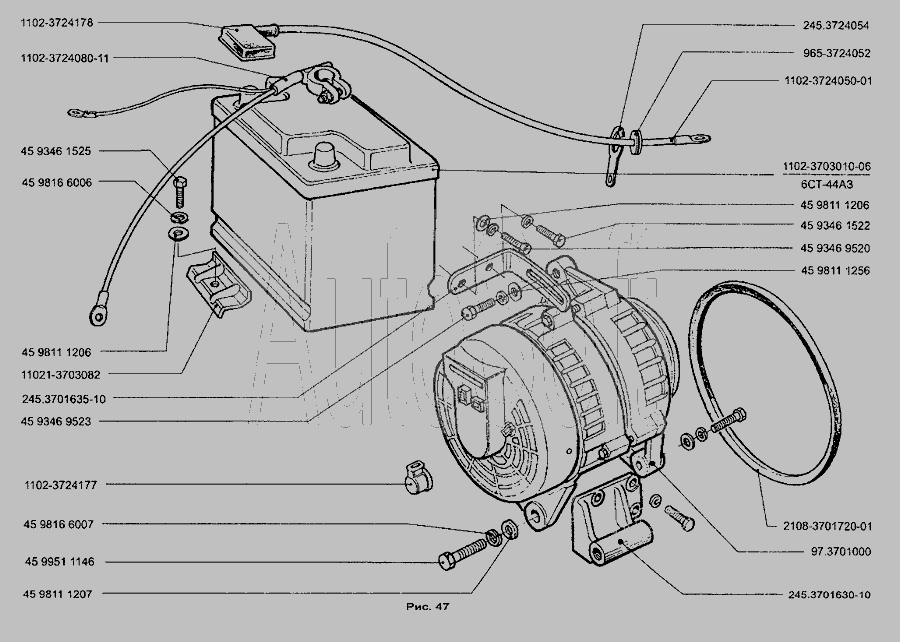 1102-3724178
1102-3724080-11
45 9346 1525
45 9816 6006
45 9811 1206
11021-3703082
245.3701635-10
45 9346 9523
1102-3724177
45 9816 6007
45 9951 1146
45 9811 1207
245.3724054
965-3724052
1102-3724050-01
1102-3703010-06
6СТ-44А3
45 9811 1206
45 9346 1522
45 9346 9520
45 9811 1256
2108-3701720-01
97.3701000
245.3701630-10
Рис. 47