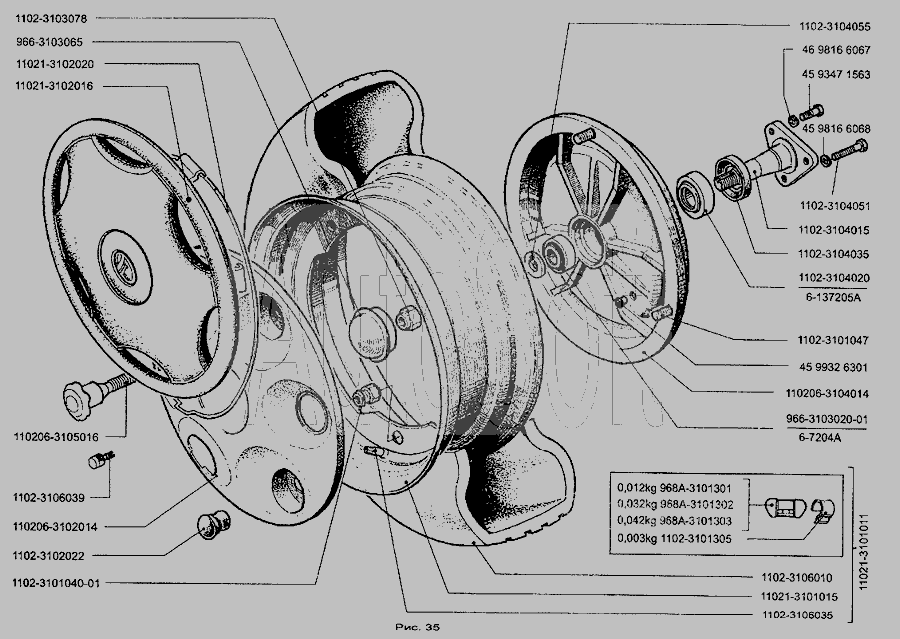 1102-3103078
966-3103065
11021-3102020
11021-3102016
110206-3105016
1102-3106039
110206-3102014
1102-3102022
1102-3101040-01
1102-3104055
46 9816 6067
45 9347 1563
45 9816 6068
1102-3104051
1102-3104015
1102-3104035
1102-3104020
6-137205A
1102-3101047
45 9932 6301
110206-3104014
966-3103020-01
6-7204A
0,012kg 968A-3101301
0,032kg 968A-3101302
0,042kg 968A-3101303
0,003kg 1102-3101305
11021-3101011
1102-3106010
11021-3101015
1102-3106035
Рис. 35