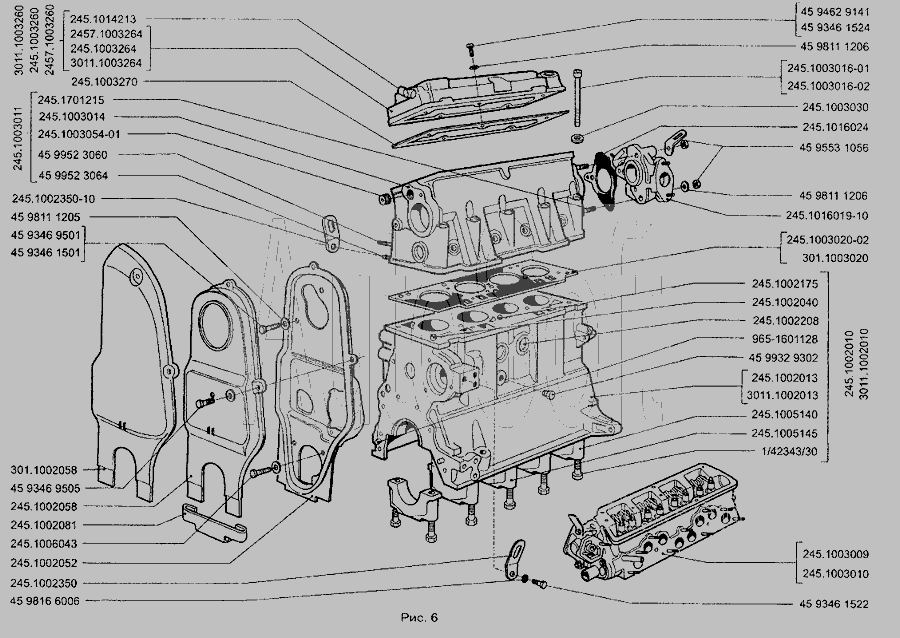 3011.1003260
245.1003260
2457.1003260
245.1014213
2457.1003264
245.1003264
3011.1003264
245.1003270
245.1003011
245.1701215
245.1003014
245.1003054-01
45 9952 3060
45 9952 3064
245.1002350-10
45 9811 1205
45 9346 9501
45 9346 1501
301.1002058
45 9346 9505
245.1002058
245.1002081
245.1006043
245.1002052
245.1002350
45 9816 6006

45 9462 9141
45 9346 1524
45 9811 1206
245.1003016-01
245.1003016-02
245.1003030
245.1016024
45 9553 1056
45 9811 1206
245.1016019-10
245.1003020-02
301.1003020
245.1002175
245.1002040
245.1002208
965-1601128
45 9932 9302
245.1002013
3011.1002013
245.1005140
245.1005145
1/42343/30
245.1002010
3011.1002010
245.1003009
245.1003010
45 9346 1522

Рис. 6