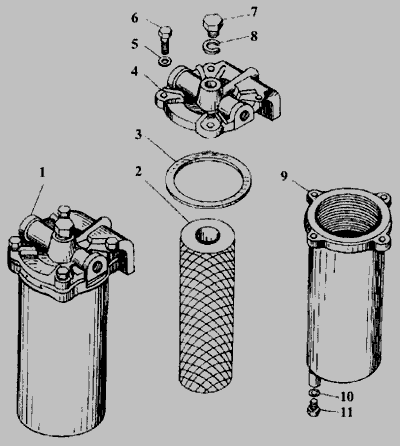 6
7
5
8
4
3
2
1
9
10
11