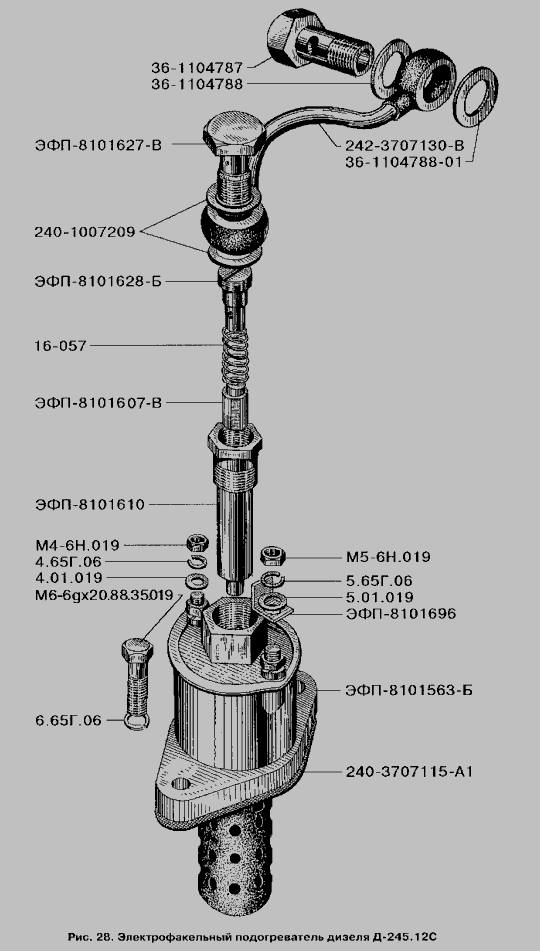 36-1104787
36-1104788
ЭФП-8101627-В
242-3707130-В
36-1104788-01
240-1007209
ЭФП-8101628-Б
16-057
ЭФП-8101607-В
ЭФП-8101610
М4-6Н.019
4.65Г.06
4.01.019
М6-6gх20.88.35.019
М5-6Н.019
5.65Г.06
5.01.019
ЭФП-8101696
ЭФП-8101563-Б
6.65Г.06
240-3707115-А1

Рис. 28. Электрофакельный подогреватель дизеля Д-245.12С