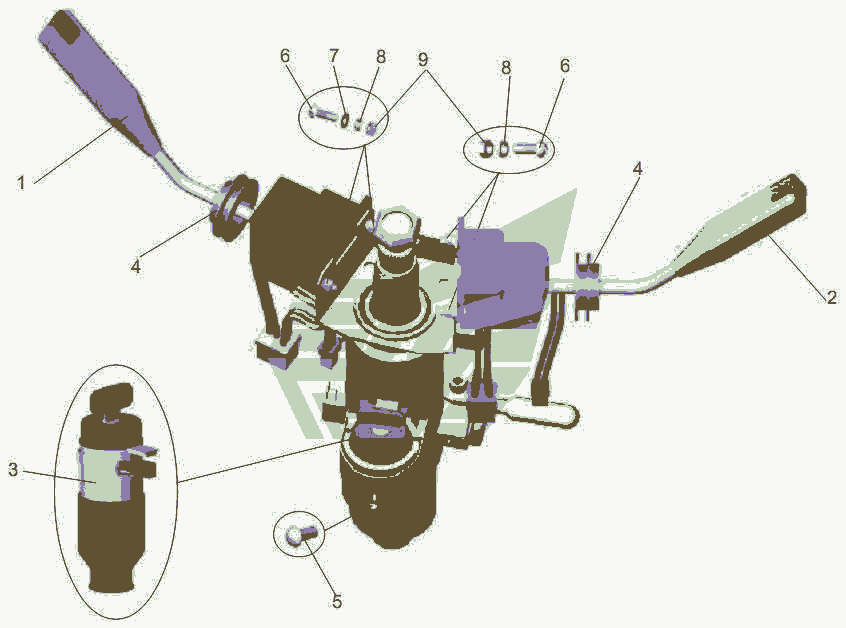 6
7
8
9
8
6
1
4
4
2
3
5