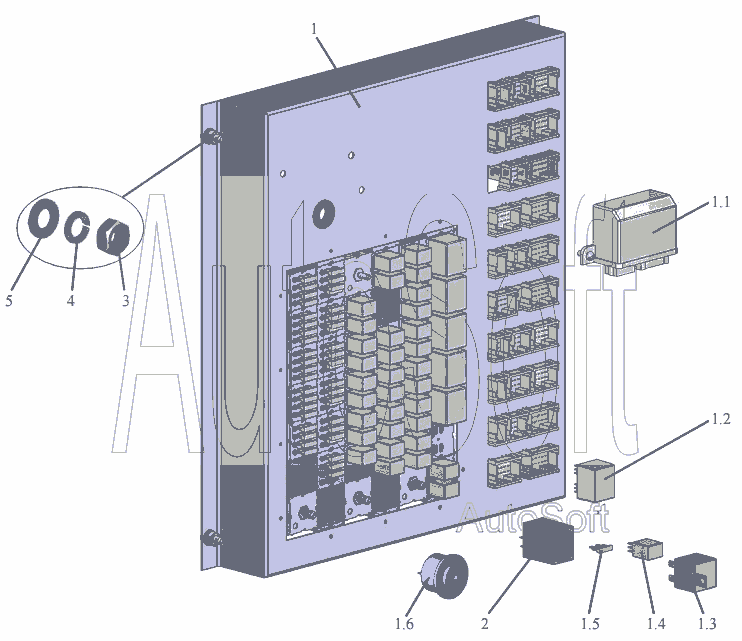 1
1.1
5
4
3
AutoSoft
1.2
AutoSoft
1.6
2
1.5
1.4
1.3