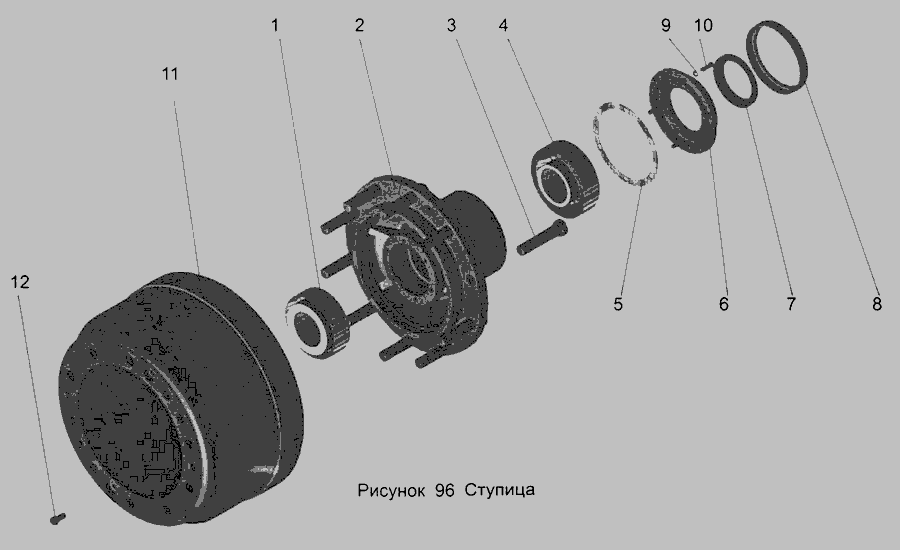 1
2
3
4
9
10
11
12
5
6
7
8

Рисунок 96 Ступица