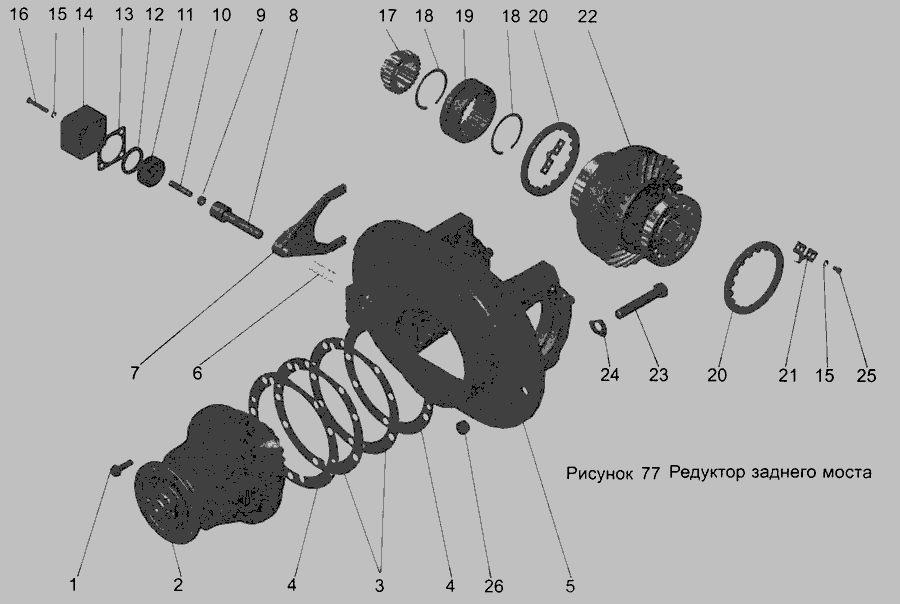 16 15 14 13 12 11 10 9 8

17 18 19 18 20 22

7 6

24 23 20 21 15 25

Рисунок 77 Редуктор заднего моста

1 2 4 3 4 26 5