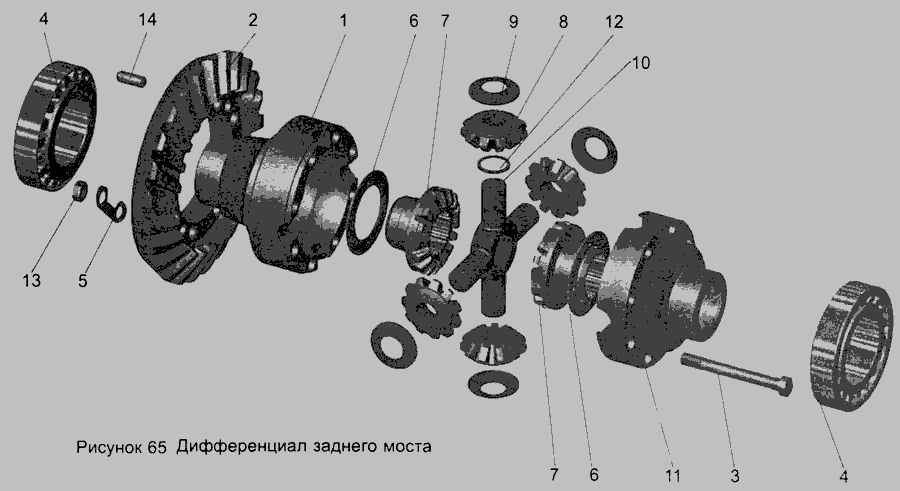 4
14
2
1
6
7
9
8
12
10
13
5
7
6
11
3
4

Рисунок 65 Дифференциал заднего моста