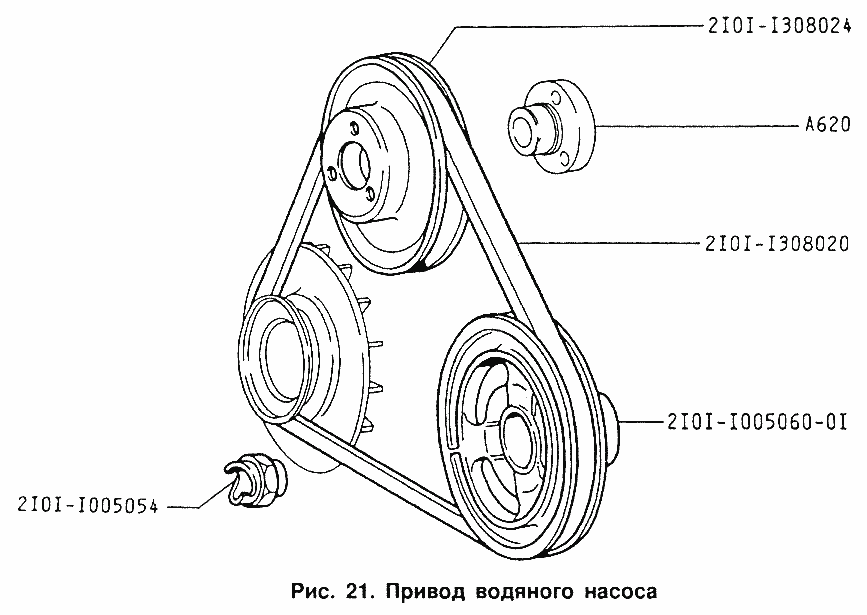 2I0I-I308024

A620

2I0I-I308020

2I0I-I005060-0I

2I0I-I005054

Рис. 21. Привод водяного насоса