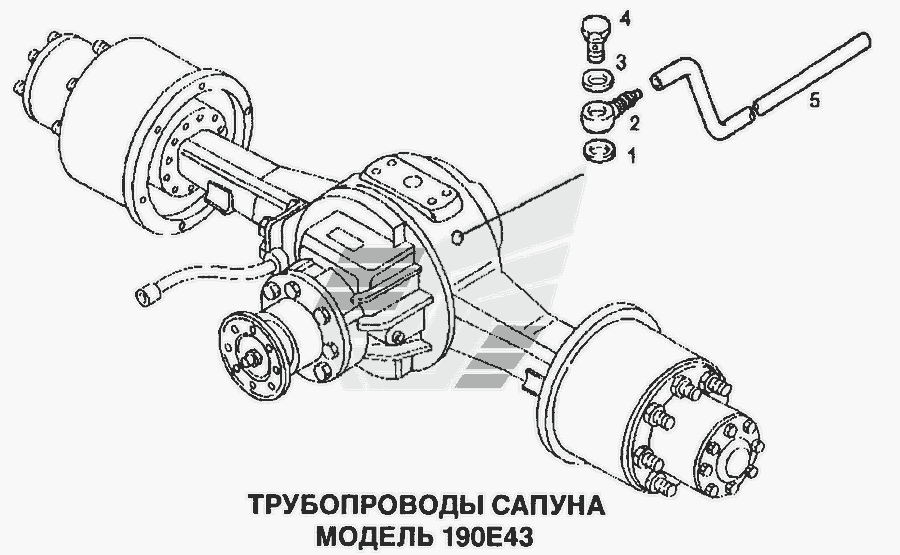 4
3
2
1
5

ТРУБОПРОВОДЫ САПУНА
МОДЕЛЬ 190E43