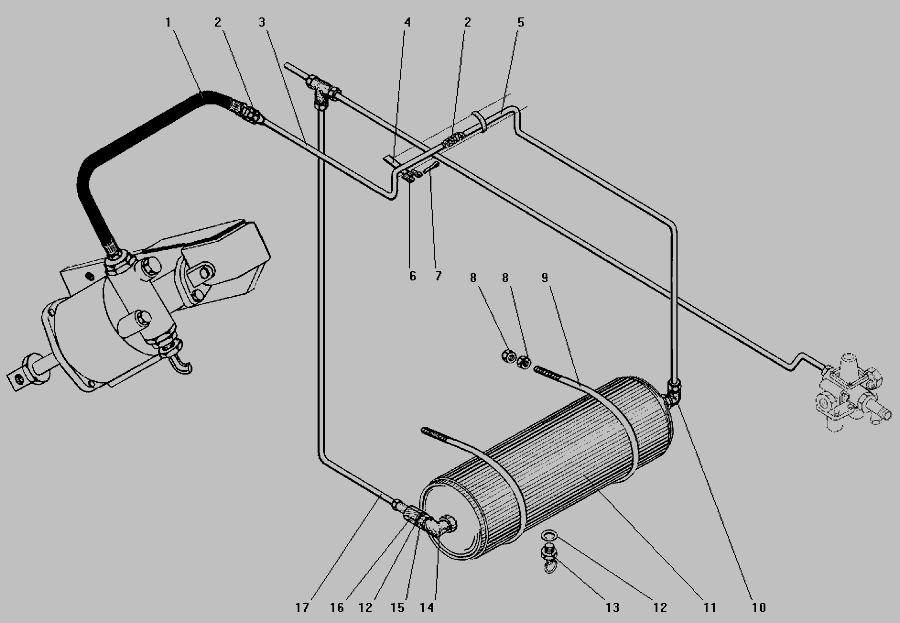 1 2 3 4 2 5

6 7

8 8 9

17 16 12 15 14 13 12 11 10