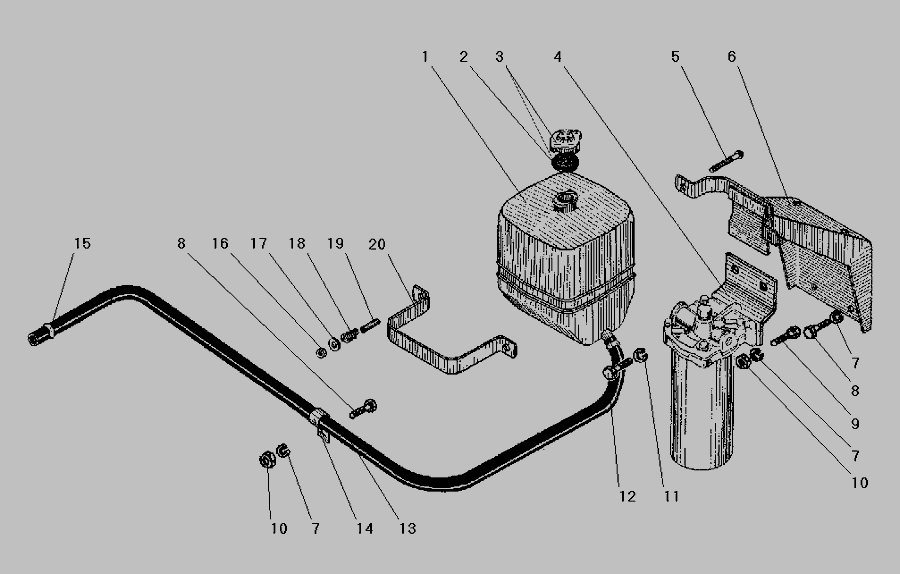 1 2 3 4 5 6
15 8 16 17 18 19 20
7
8
9
7
10
12 11
10 7 14 13