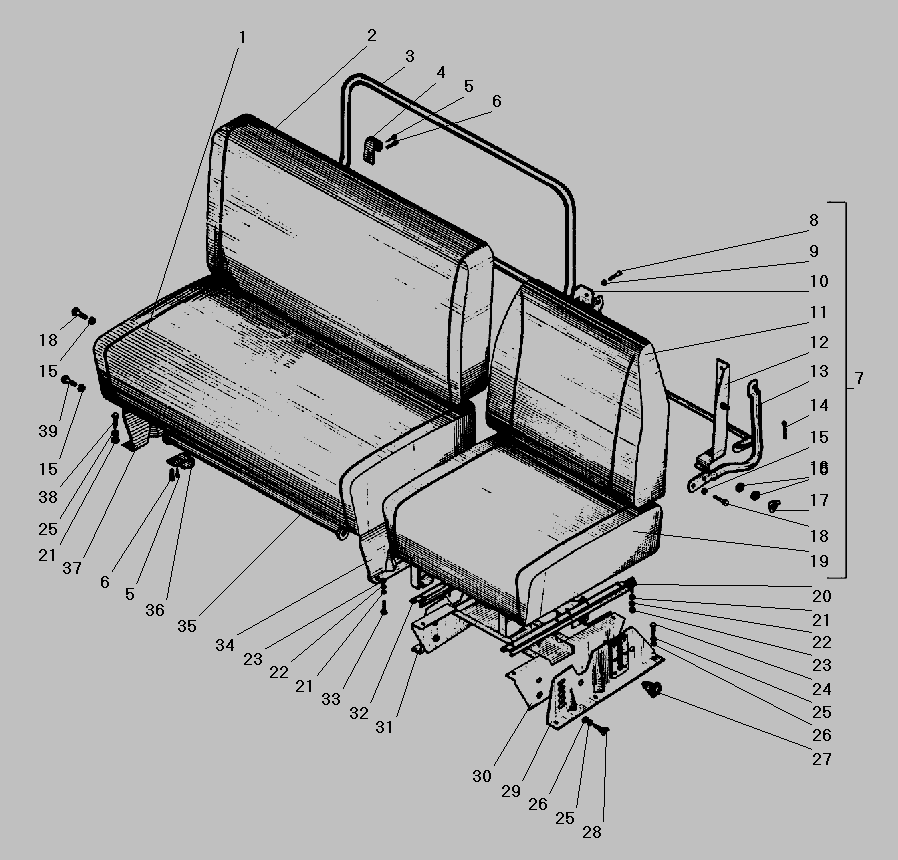 1
2
3
4
5
6
8
9
10
11
12
13
14
15
16
17
18
19
7
20
21
22
23
24
25
26
27
18
15
39
15
38
25
21
37
6
5
36
35
34
23
22
21
33
32
31
30
29
26
25
28