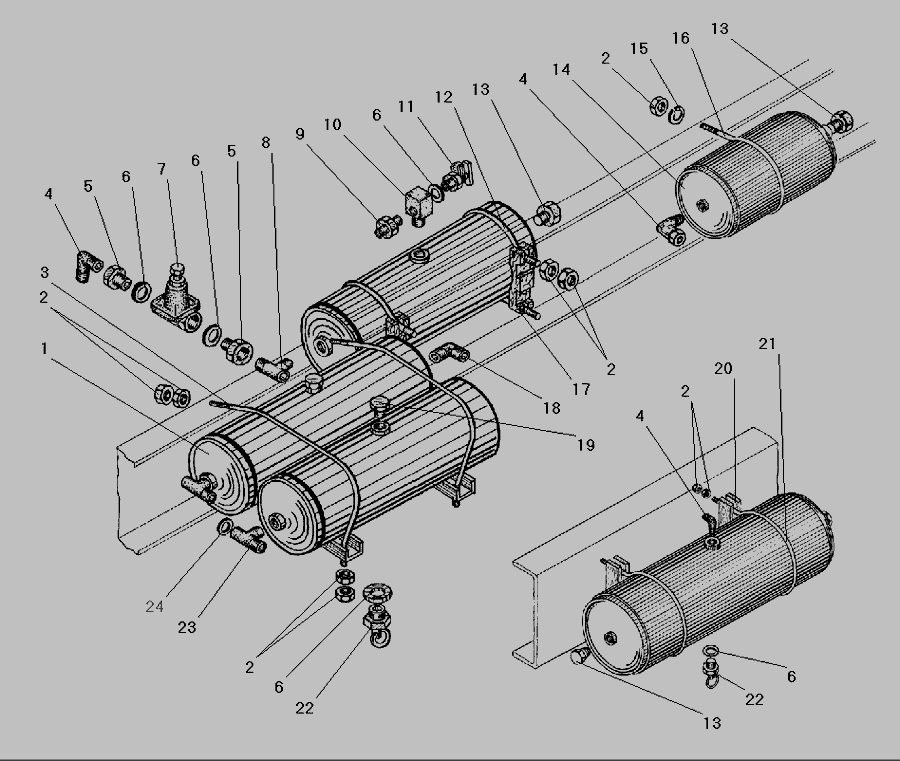 16 13 2 15 4 14 13 12 11 6 10 9 8 5 6 7 6 5 4 3 2 1 2 17 18 19 21 20 2 4 24 23 2 6 22 6 22 13