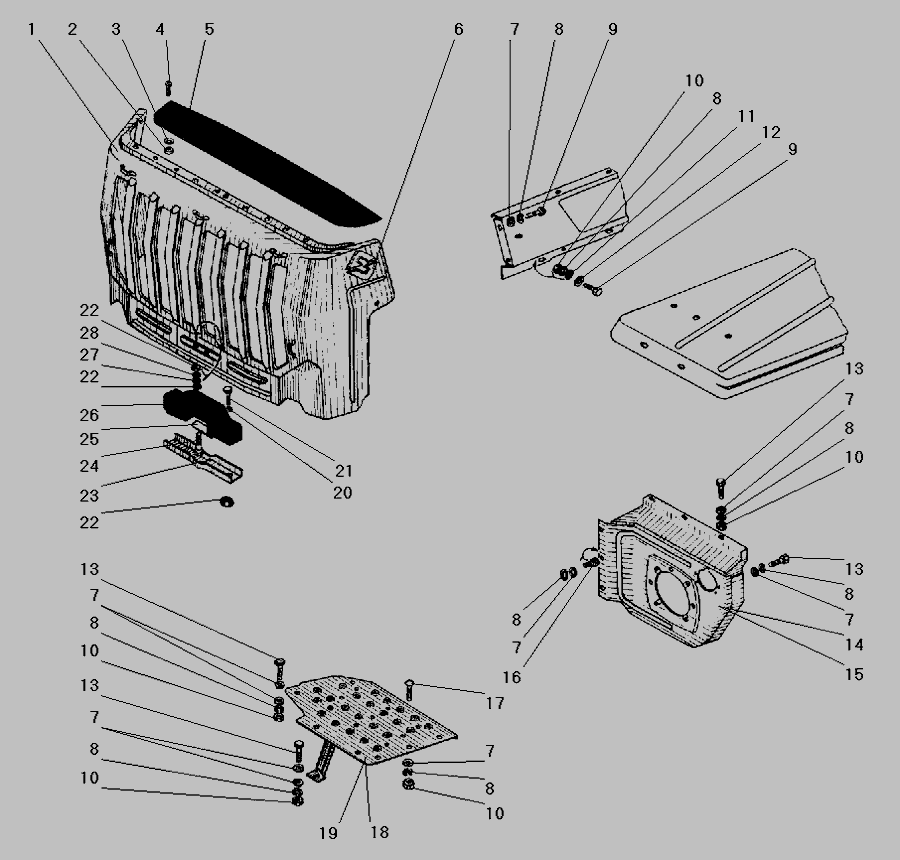 1 2 3 4 5 6 7 8 9 10 8 11 12 9 22 28 27 22 26 25 24 23 22 21 20 13 7 8 10 13 8 7 14 15 8 7 16 13 7 8 10 13 7 8 10 17 7 8 10 19 18