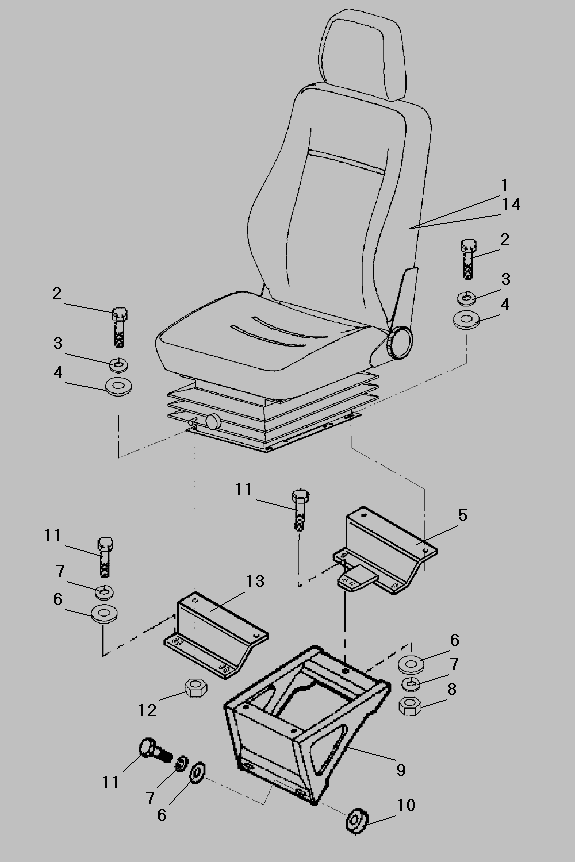 1
14
2
3
4
2
3
4
11
5
11
7
6
13
6
7
8
12
9
11
7
6
10