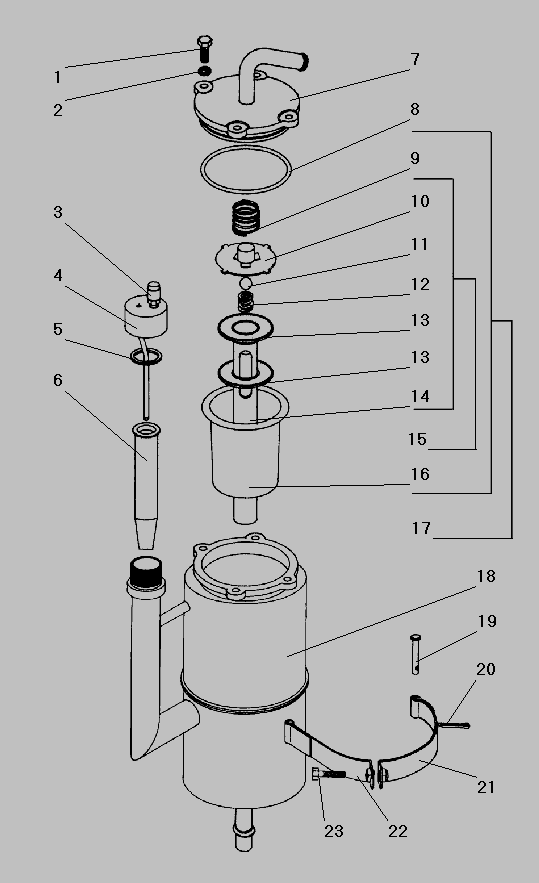 1
2
7
8
9
3
10
11
4
12
5
13
13
6
14
15
16
17
18
19
20
21
23
22