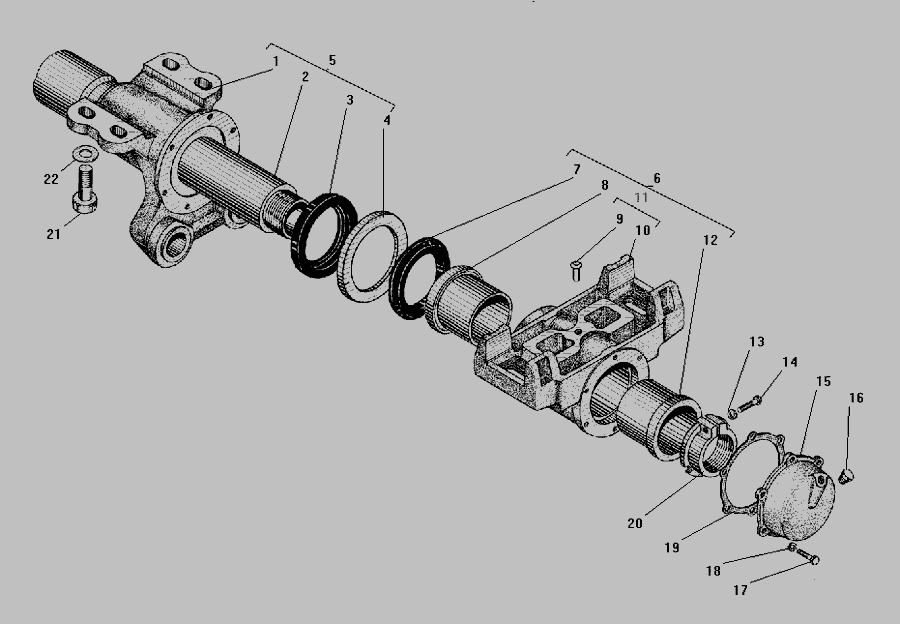 1
5
2
3
4
22
21
7
6
8
11
9
10
12
13
14
15
16
20
19
18
17