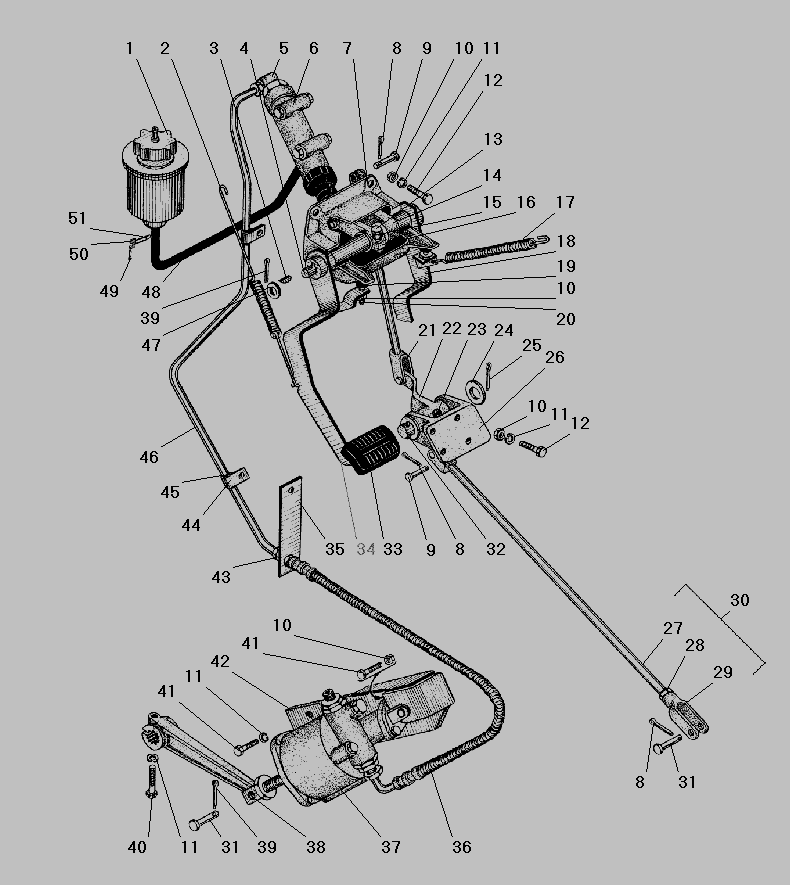 1 2 3 4 5 6 7 8 9 10 11
12
13
14
15 16 17
18
19
10
20
51
50
49 48
39
47
21 22 23 24
25
26
10
11
12
46
45
44
35 34 33 9 8 32
43
30
27
28
29
10
41
42
11
41
8 31
40 11 31 39 38 37 36