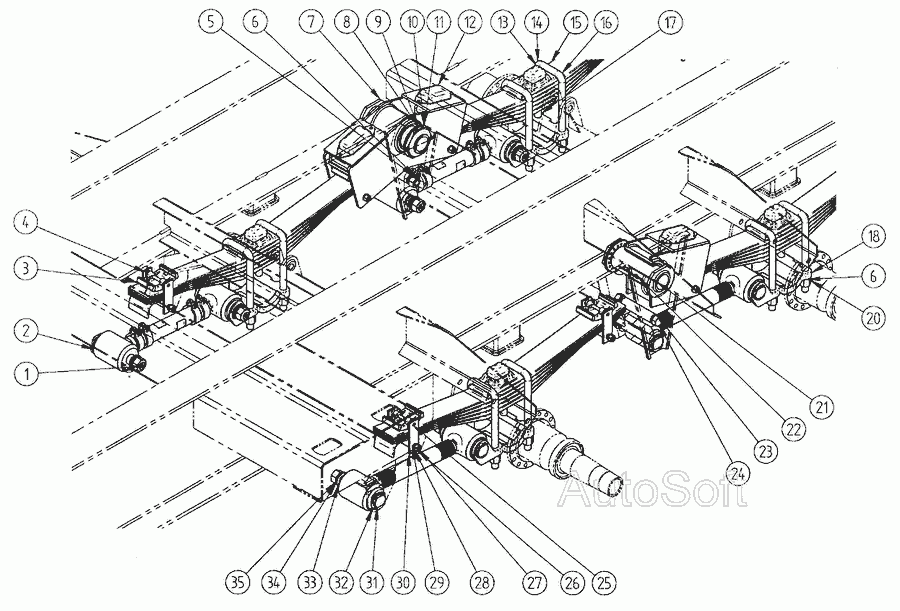 5 6 7 8 9 10 11 12 13 14 15 16 17

4

3

2

1

18

6

20

21

22

23

24

35 34 33 32 31 30 29 28 27 26 25

AutoSoft