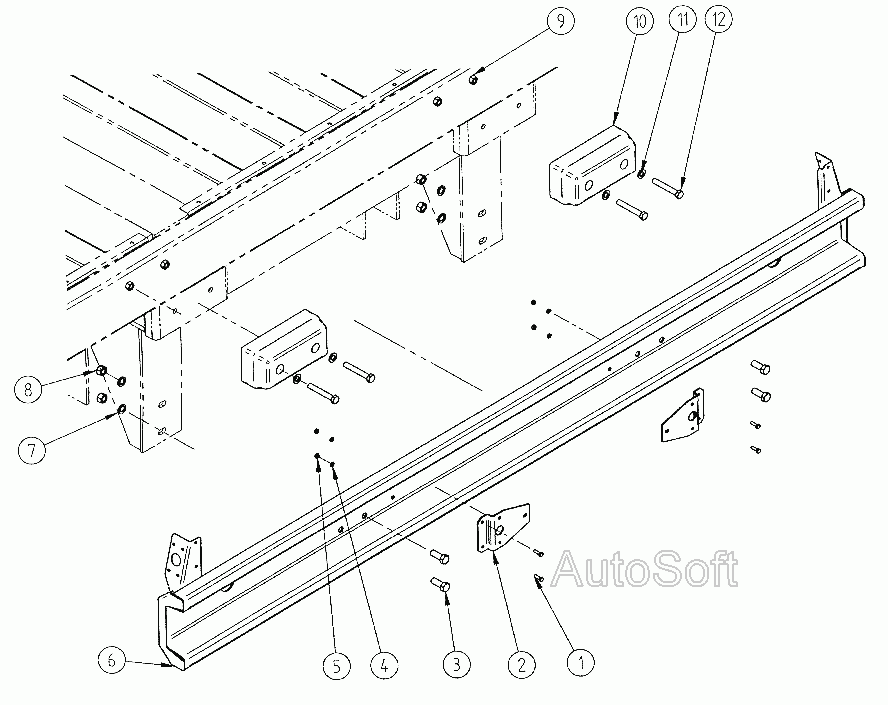 9
10
11
12
8
7
AutoSoft
6
5
4
3
2
1