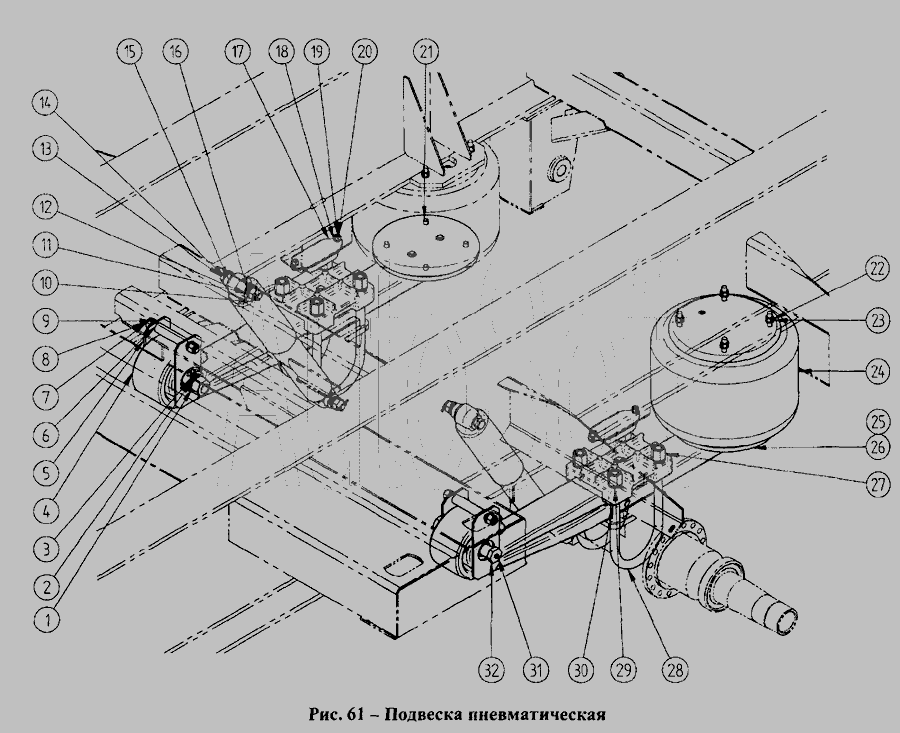 15 16 17 18 19 20 21

14
13
12
11
10
9
8
7
6
5
4
3
2
1

22
23
24
25
26
27

32 31 30 29 28

Рис. 61 – Подвеска пневматическая