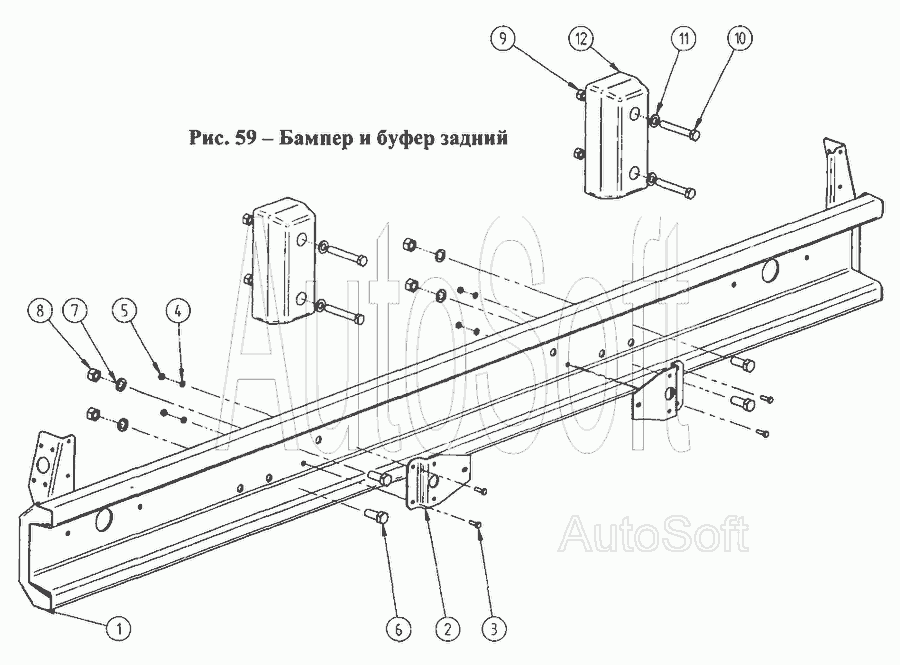 9
12
11
10
Рис. 59 – Бампер и буфер задний
AutoSoft
8
7
5
4
AutoSoft
1
6
2
3